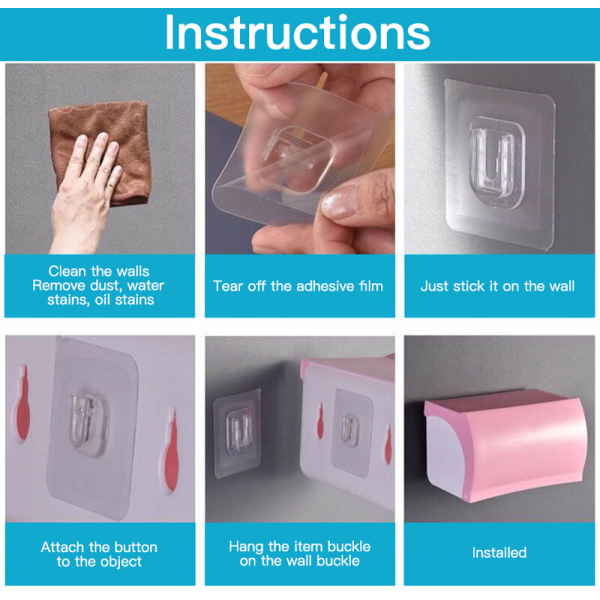 Instructions

Clean the walls
Remove dust, water stains, oil stains

Tear off the adhesive film

Just stick it on the wall

Attach the button to the object

Hang the item buckle on the wall buckle

Installed